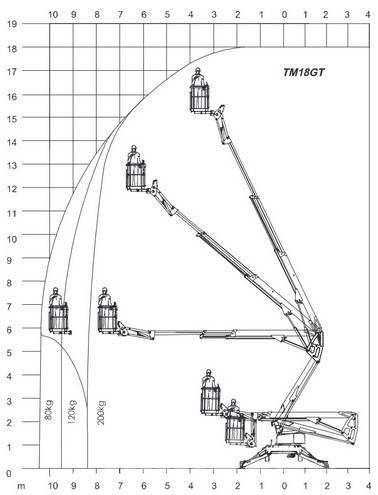 10 9 8 7 6 5 4 3 2 1 0 1 2 3 4

19
18
17
16
15
14
13
12
11
10
9
8
7
6
5
4
3
2
1
0

TM18GT

80kg
120kg
200kg

m 10 9 8 7 6 5 4 3 2 1 0 1 2 3 4